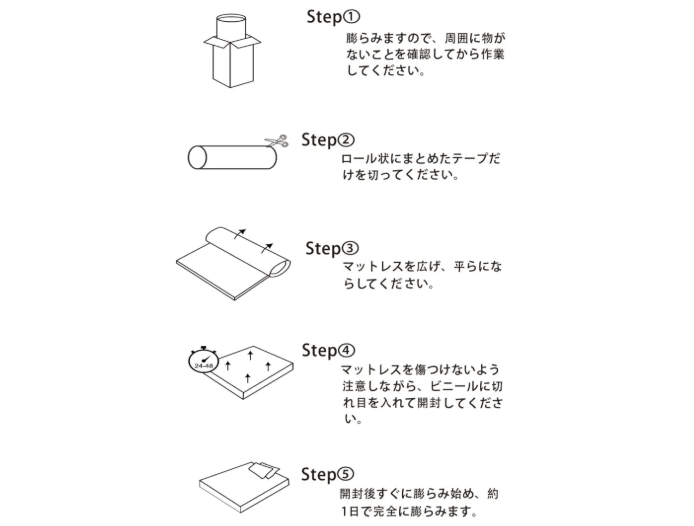 Step①
膨らみますので、周囲に物がないことを確認してから作業してください。

Step②
ロール状にまとめたテープだけを切ってください。

Step③
マットレスを広げ、平らにならしてください。

24-48

Step④
マットレスを傷つけないよう注意しながら、ビニールに切れ目を入れて開封してください。

Step⑤
開封後すぐに膨らみ始め、約1日で完全に膨らみます。